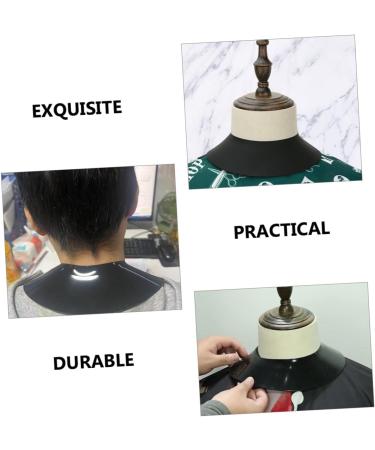 EXQUISITE

PRACTICAL

DURABLE