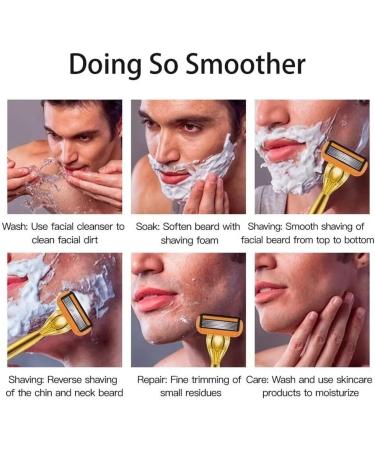 Doing So Smoother

Wash: Use facial cleanser to clean facial dirt

Soak: Soften beard with shaving foam

Shaving: Smooth shaving of facial beard from top to bottom

Shaving: Reverse shaving of the chin and neck beard

Repair: Fine trimming of small residues

Care: Wash and use skincare products to moisturize