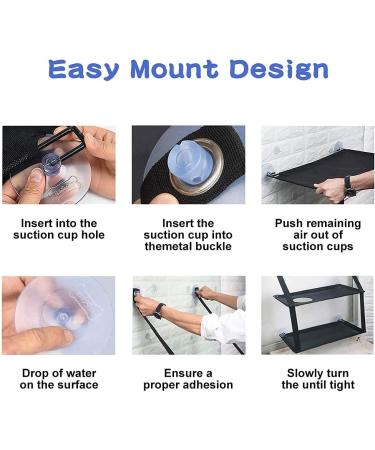 Easy Mount Design

Insert into the suction cup hole

Insert the suction cup into themetal buckle

Push remaining air out of suction cups

Drop of water on the surface

Ensure a proper adhesion

Slowly turn the until tight