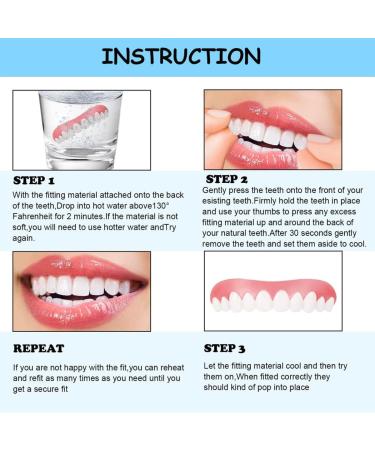 INSTRUCTION

STEP 1

With the fitting material attached onto the back of the teeth,Drop into hot water above130° Fahrenheit for 2 minutes.If the material is not soft,you will need to use hotter water andTry again.

STEP 2

Gently press the teeth onto the front of your esisting teeth.Firmly hold the teeth in place and use your thumbs to press any excess fitting material up and around the back of your natural teeth.After 30 seconds gently remove the teeth and set them aside to cool.

REPEAT

If you are not happy with the fit,you can reheat and refit as many times as you need until you get a secure fit

STEP 3

Let the fitting material cool and then try them on,When fitted correctly they should kind of pop into place