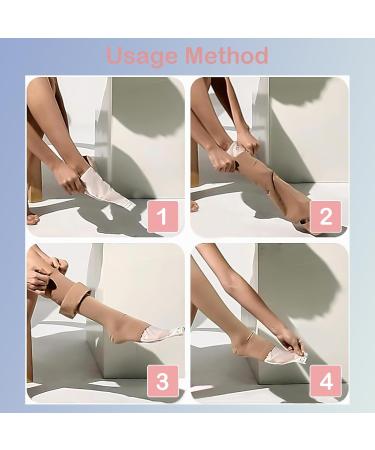 Usage Method

1

2

3

4