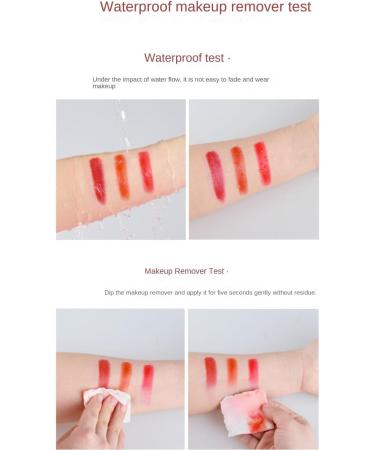 Waterproof makeup remover test

Waterproof test ·

Under the impact of water flow, it is not easy to fade and wear makeup

Makeup Remover Test ·

Dip the makeup remover and apply it for five seconds gently without residue.