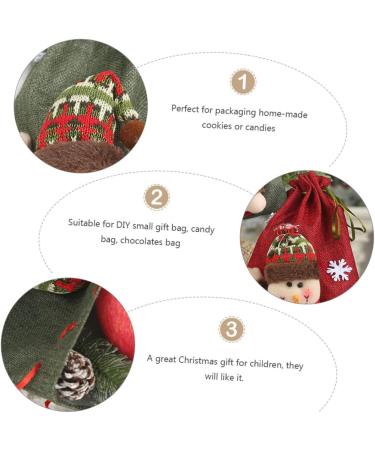 1

Perfect for packaging home-made cookies or candies

2

Suitable for DIY small gift bag, candy bag, chocolates bag

3

A great Christmas gift for children, they will like it.