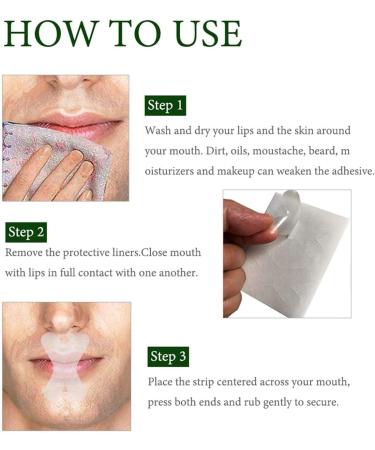 HOW TO USE

Step 1

Wash and dry your lips and the skin around your mouth. Dirt, oils, moustache, beard, m oisturizers and makeup can weaken the adhesive.

Step 2

Remove the protective liners.Close mouth with lips in full contact with one another.

Step 3

Place the strip centered across your mouth, press both ends and rub gently to secure.