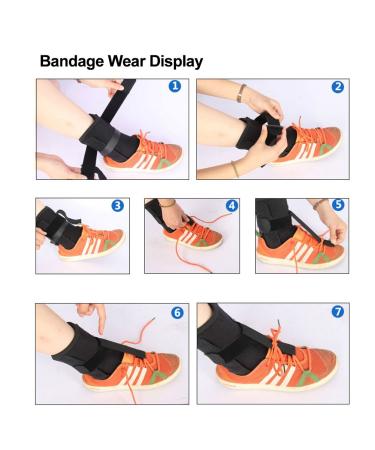 Bandage Wear Display

1

2

3

4

5

6

7