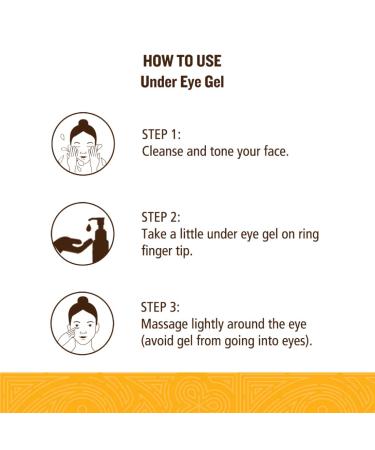 HOW TO USE
Under Eye Gel

STEP 1:
Cleanse and tone your face.

STEP 2:
Take a little under eye gel on ring finger tip.

STEP 3:
Massage lightly around the eye (avoid gel from going into eyes).