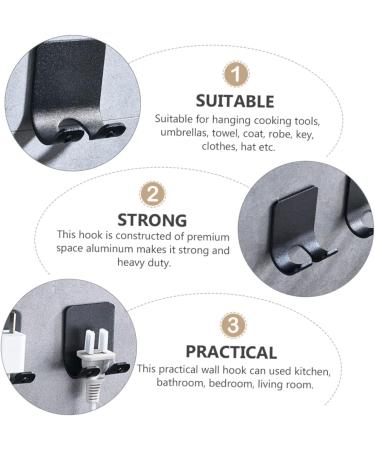 1

SUITABLE

Suitable for hanging cooking tools, umbrellas, towel, coat, robe, key, clothes, hat etc.

2

STRONG

This hook is constructed of premium space aluminum makes it strong and heavy duty.

3

PRACTICAL

This practical wall hook can used kitchen, bathroom, bedroom, living room.