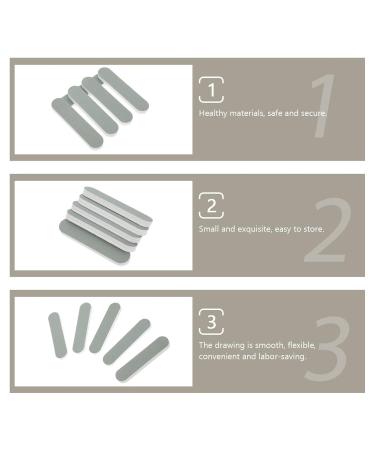 1

Healthy materials, safe and secure.

1

2

Small and exquisite, easy to store.

2

3

The drawing is smooth, flexible, convenient and labor-saving.

3