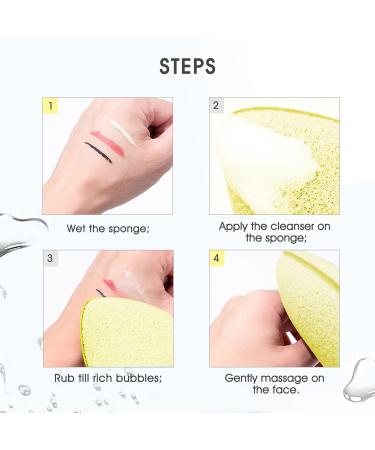 STEPS

1

Wet the sponge;

2

Apply the cleanser on the sponge;

3

Rub till rich bubbles;

4

Gently massage on the face.