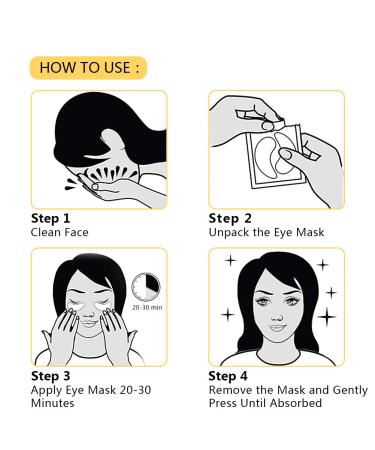 HOW TO USE :

Step 1
Clean Face

Step 2
Unpack the Eye Mask

20-30 min

Step 3
Apply Eye Mask 20-30 Minutes

Step 4
Remove the Mask and Gently Press Until Absorbed