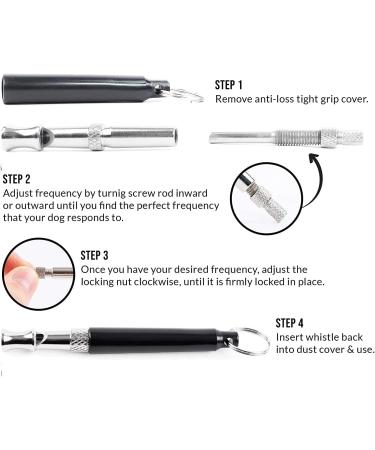 STEP 1
Remove anti-loss tight grip cover.

STEP 2
Adjust frequency by turnig screw rod inward or outward until you find the perfect frequency that your dog responds to.

STEP 3
Once you have your desired frequency, adjust the locking nut clockwise, until it is firmly locked in place.

STEP 4
Insert whistle back into dust cover & use.