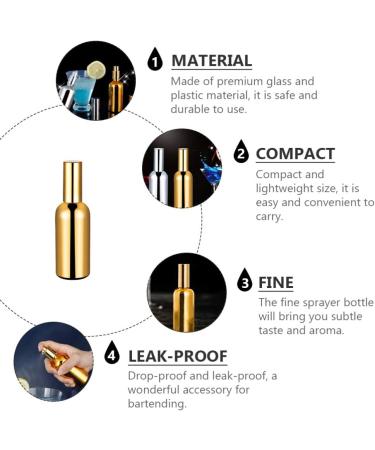 1 MATERIAL
Made of premium glass and plastic material, it is safe and durable to use.

2 COMPACT
Compact and lightweight size, it is easy and convenient to carry.

3 FINE
The fine sprayer bottle will bring you subtle taste and aroma.

4 LEAK-PROOF
Drop-proof and leak-proof, a wonderful accessory for bartending.