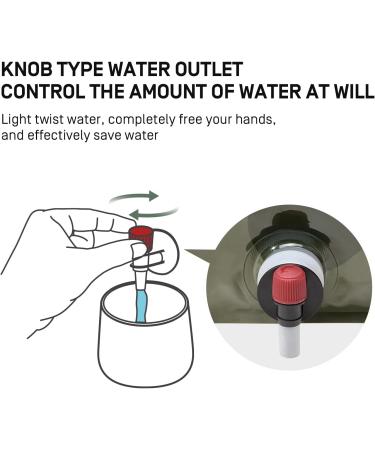 KNOB TYPE WATER OUTLET
CONTROL THE AMOUNT OF WATER AT WILL

Light twist water, completely free your hands, and effectively save water