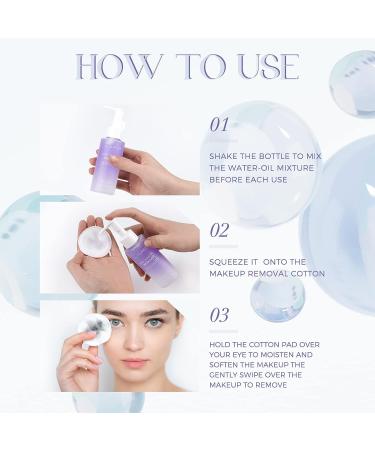 HOW TO USE

01

SHAKE THE BOTTLE TO MIX THE WATER-OIL MIXTURE BEFORE EACH USE

02

SQUEEZE IT ONTO THE MAKEUP REMOVAL COTTON

03

HOLD THE COTTON PAD OVER YOUR EYE TO MOISTEN AND SOFTEN THE MAKEUP THE GENTLY SWIPE OVER THE MAKEUP TO REMOVE