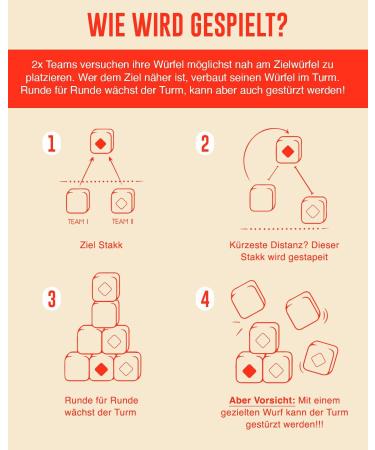 WIE WIRD GESPIELT?

2x Teams versuchen ihre Würfel möglichst nah am Zielwürfel zu platzieren. Wer dem Ziel näher ist, verbaut seinen Würfel im Turm. Runde für Runde wächst der Turm, kann aber auch gestürzt werden!

1

TEAM I

TEAM II

Ziel Stakk

2

Kürzeste Distanz? Dieser Stakk wird gestapelt

3

Runde für Runde wächst der Turm

4

Aber Vorsicht: Mit einem gezielten Wurf kann der Turm gestürzt werden!!!