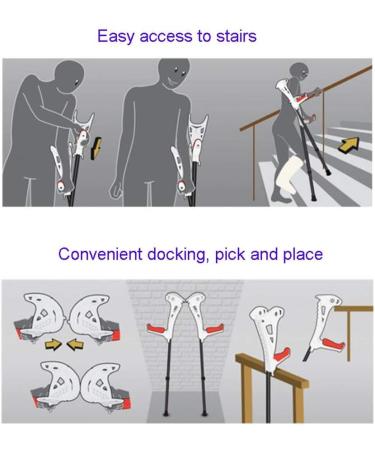 Easy access to stairs

Convenient docking, pick and place