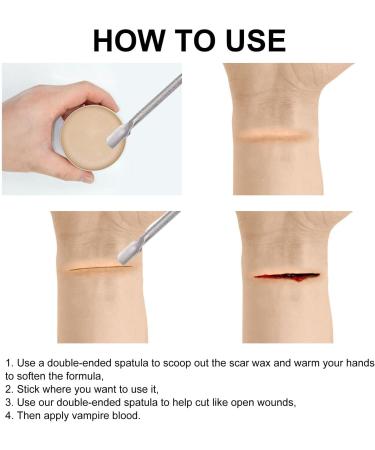 HOW TO USE

1. Use a double-ended spatula to scoop out the scar wax and warm your hands to soften the formula,
2. Stick where you want to use it,
3. Use our double-ended spatula to help cut like open wounds,
4. Then apply vampire blood.