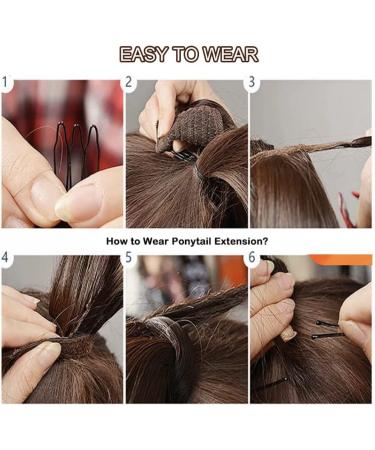 EASY TO WEAR

1

2

3

How to Wear Ponytail Extension?

4

5

6