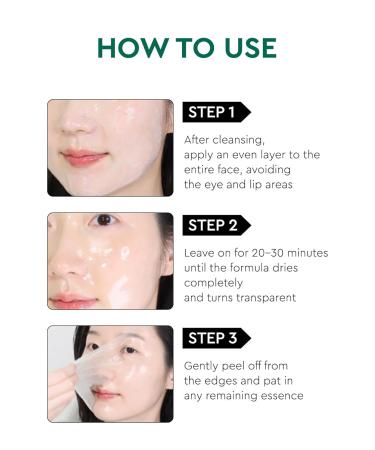 HOW TO USE

STEP 1

After cleansing, apply an even layer to the entire face, avoiding the eye and lip areas

STEP 2

Leave on for 20–30 minutes until the formula dries completely and turns transparent

STEP 3

Gently peel off from the edges and pat in any remaining essence