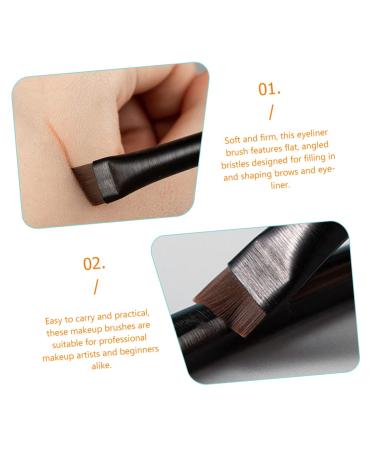 01.
/

Soft and firm, this eyeliner brush features flat, angled bristles designed for filling in and shaping brows and eyeliner.

02.
/

Easy to carry and practical, these makeup brushes are suitable for professional makeup artists and beginners alike.