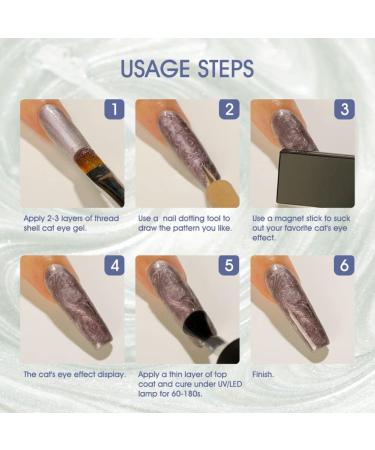 USAGE STEPS

1

Apply 2-3 layers of thread shell cat eye gel.

2

Use a nail dotting tool to draw the pattern you like.

3

Use a magnet stick to suck out your favorite cat's eye effect.

4

The cat's eye effect display.

5

Apply a thin layer of top coat and cure under UV/LED lamp for 60-180s.

6

Finish.