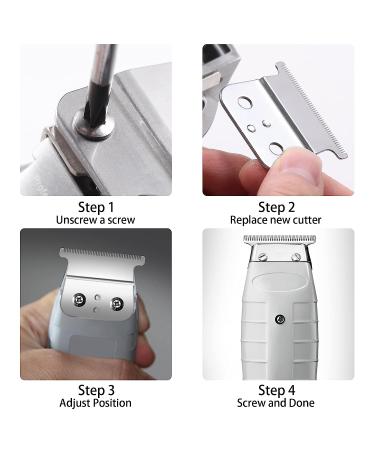 Step 1
Unscrew a screw

Step 2
Replace new cutter

Step 3
Adjust Position

Step 4
Screw and Done