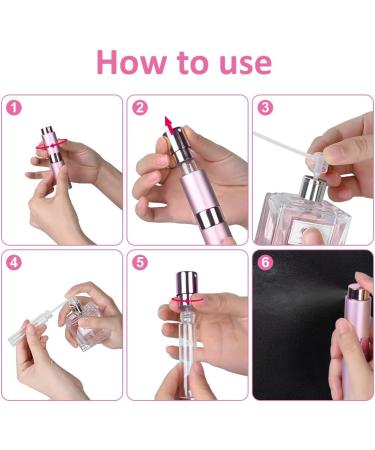 How to use

1

2

3

4

5

6