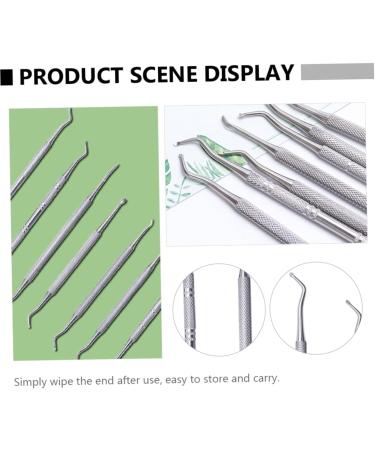 PRODUCT SCENE DISPLAY

Simply wipe the end after use, easy to store and carry.