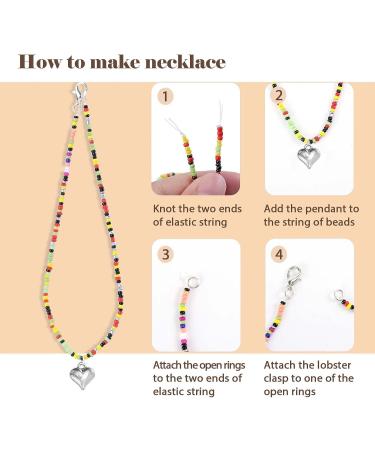 How to make necklace

1

Knot the two ends of elastic string

2

Add the pendant to the string of beads

3

Attach the open rings to the two ends of elastic string

4

Attach the lobster clasp to one of the open rings