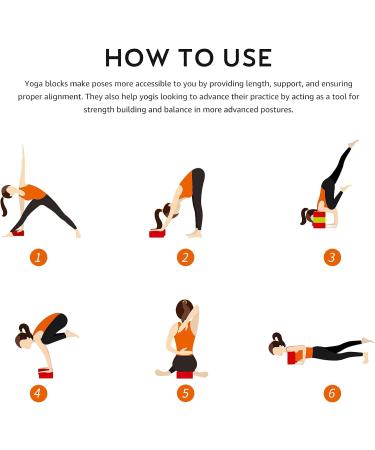 HOW TO USE

Yoga blocks make poses more accessible to you by providing length, support, and ensuring proper alignment. They also help yogis looking to advance their practice by acting as a tool for strength building and balance in more advanced postures.

1

2

3

4

5

6