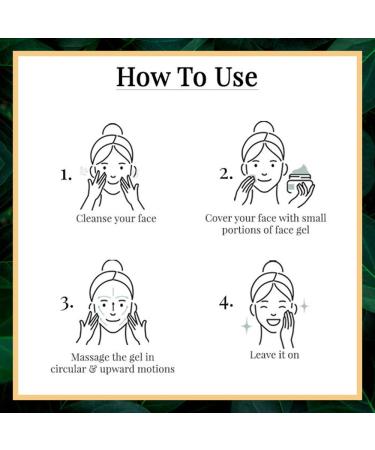 How To Use

1.
Cleanse your face

2.
Cover your face with small portions of face gel

3.
Massage the gel in circular & upward motions

4.
Leave it on