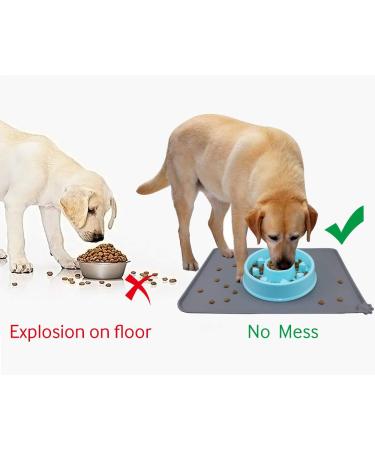 Explosion on floor

No Mess