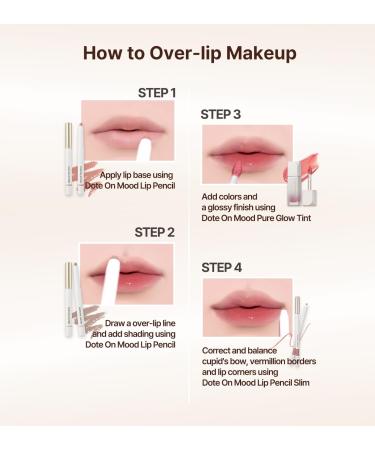 How to Over-lip Makeup

STEP 1

Apply lip base using Dote On Mood Lip Pencil

STEP 2

Draw a over-lip line and add shading using Dote On Mood Lip Pencil

STEP 3

Add colors and a glossy finish using Dote On Mood Pure Glow Tint

STEP 4

Correct and balance cupid's bow, vermillion borders and lip corners using Dote On Mood Lip Pencil Slim