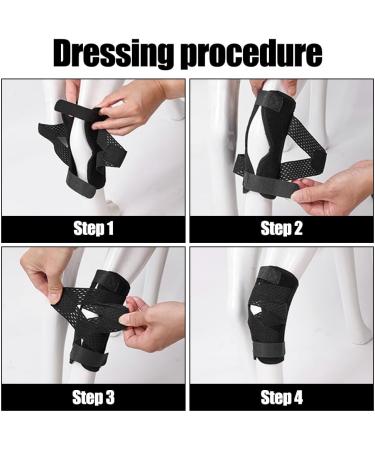 Dressing procedure

Step 1

Step 2

Step 3

Step 4