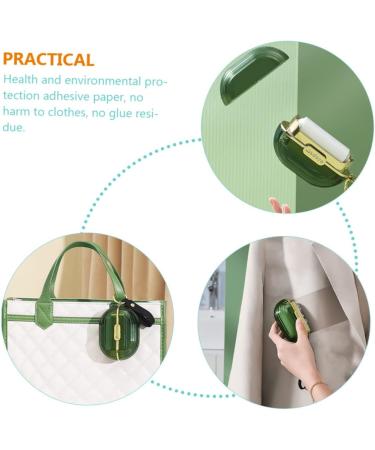 PRACTICAL

Health and environmental protection adhesive paper, no harm to clothes, no glue residue.