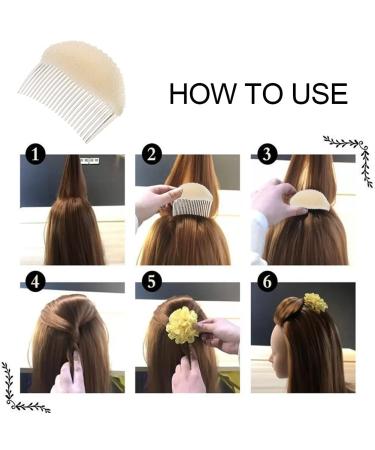 HOW TO USE

1

2

3

4

5

6