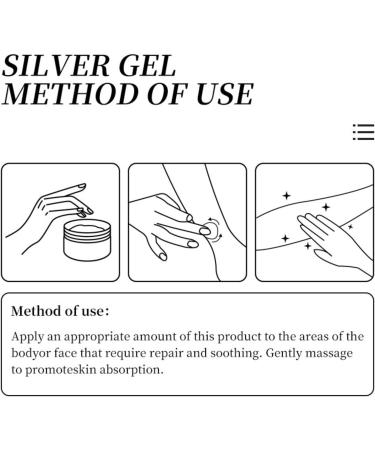 SILVER GEL
METHOD OF USE

Method of use:

Apply an appropriate amount of this product to the areas of the bodyor face that require repair and soothing. Gently massage to promoteskin absorption.