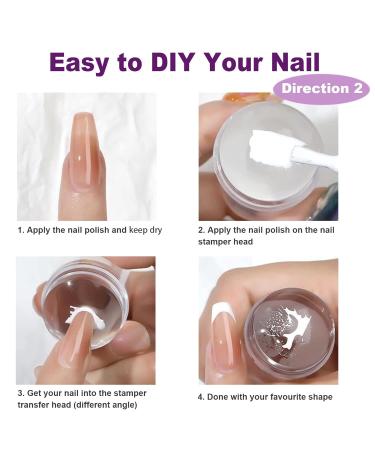 Easy to DIY Your Nail

Direction 2

1. Apply the nail polish and keep dry

2. Apply the nail polish on the nail stamper head

3. Get your nail into the stamper transfer head (different angle)

4. Done with your favourite shape