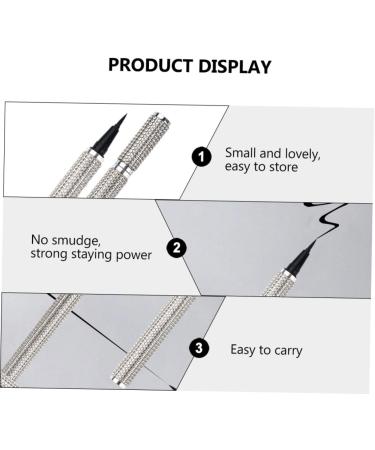 PRODUCT DISPLAY

1 Small and lovely, easy to store

No smudge, strong staying power 2

3 Easy to carry