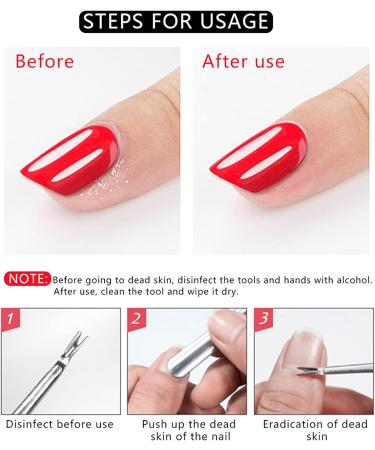 STEPS FOR USAGE

Before

After use

NOTE: Before going to dead skin, disinfect the tools and hands with alcohol. After use, clean the tool and wipe it dry.

1

Disinfect before use

2

Push up the dead skin of the nail

3

Eradication of dead skin