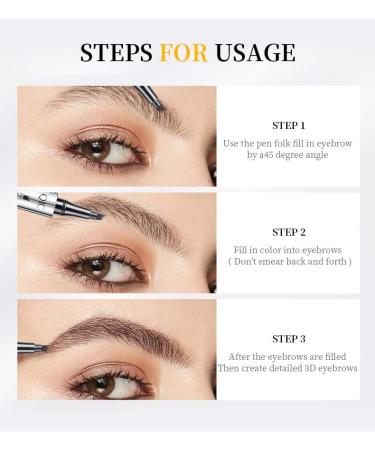 STEPS FOR USAGE

STEP 1

Use the pen folk fill in eyebrow by a45 degree angle

STEP 2

Fill in color into eyebrows ( Don't smear back and forth )

STEP 3

After the eyebrows are filled Then create detailed 3D eyebrows