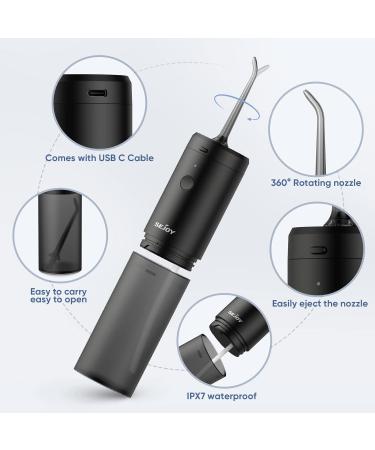 Comes with USB C Cable

360° Rotating nozzle

SEJOY

Easy to carry
easy to open

Easily eject the nozzle

SEJOY

IPX7 waterproof