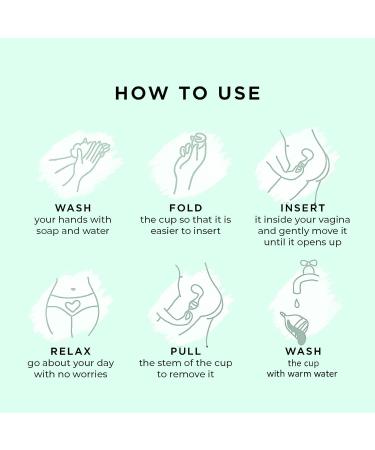 HOW TO USE

WASH
your hands with soap and water

FOLD
the cup so that it is easier to insert

INSERT
it inside your vagina and gently move it until it opens up

RELAX
go about your day with no worries

PULL
the stem of the cup to remove it

WASH
the cup with warm water