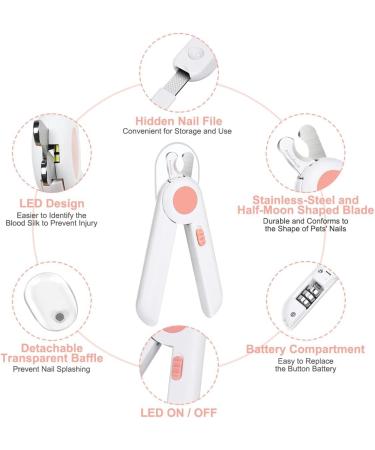 Hidden Nail File
Convenient for Storage and Use

LED Design
Easier to Identify the Blood Silk to Prevent Injury

Stainless-Steel and Half-Moon Shaped Blade
Durable and Conforms to the Shape of Pets' Nails

Detachable Transparent Baffle
Prevent Nail Splashing

Battery Compartment
Easy to Replace the Button Battery

LED ON / OFF