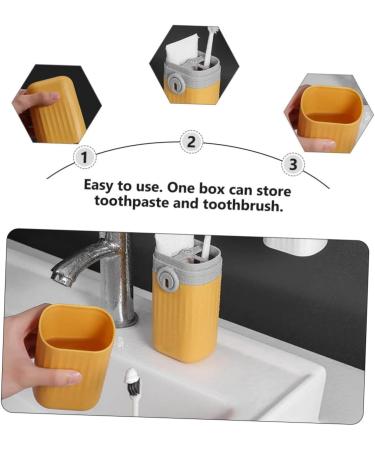 1

2

3

Easy to use. One box can store toothpaste and toothbrush.