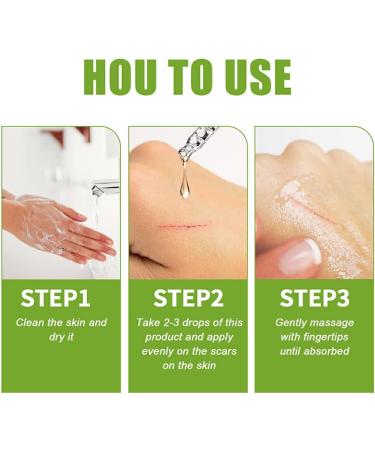 HOU TO USE

STEP1
Clean the skin and dry it

STEP2
Take 2-3 drops of this product and apply evenly on the scars on the skin

STEP3
Gently massage with fingertips until absorbed