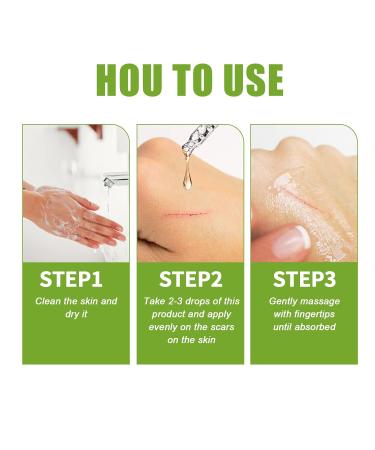 HOU TO USE

STEP1
Clean the skin and dry it

STEP2
Take 2-3 drops of this product and apply evenly on the scars on the skin

STEP3
Gently massage with fingertips until absorbed