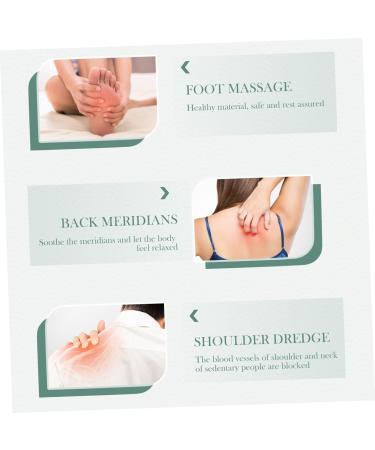 FOOT MASSAGE

Healthy material, safe and rest assured

BACK MERIDIANS

Soothe the meridians and let the body feel relaxed

SHOULDER DREDGE

The blood vessels of shoulder and neck of sedentary people are blocked