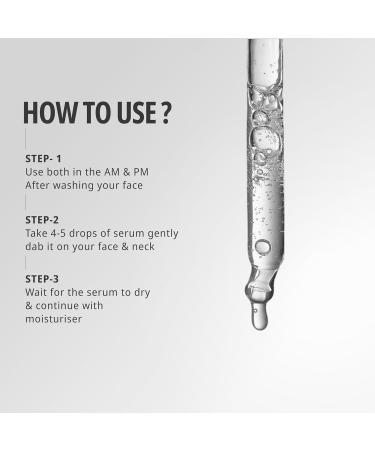 HOW TO USE ?

STEP- 1
Use both in the AM & PM After washing your face

STEP-2
Take 4-5 drops of serum gently dab it on your face & neck

STEP-3
Wait for the serum to dry & continue with moisturiser