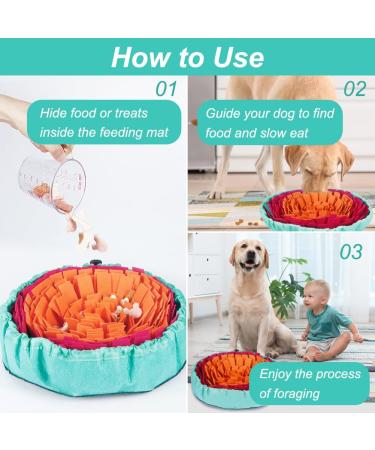 How to Use

01

Hide food or treats inside the feeding mat

02

Guide your dog to find food and slow eat

03

Enjoy the process of foraging